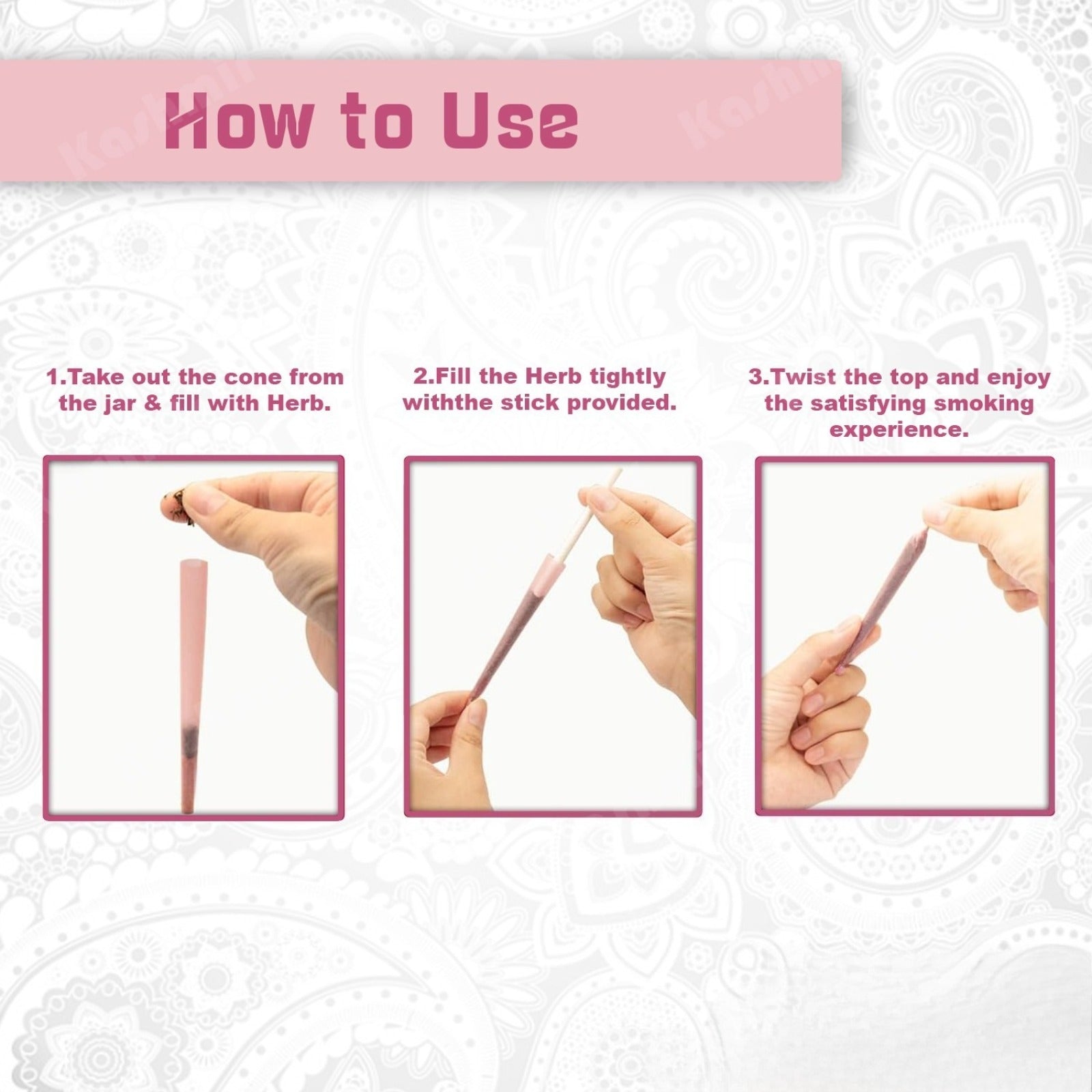 How to Use

1.Take out the cone from the jar & fill with Herb.

2.Fill the Herb tightly withthe stick provided.

3.Twist the top and enjoy the satisfying smoking experience.