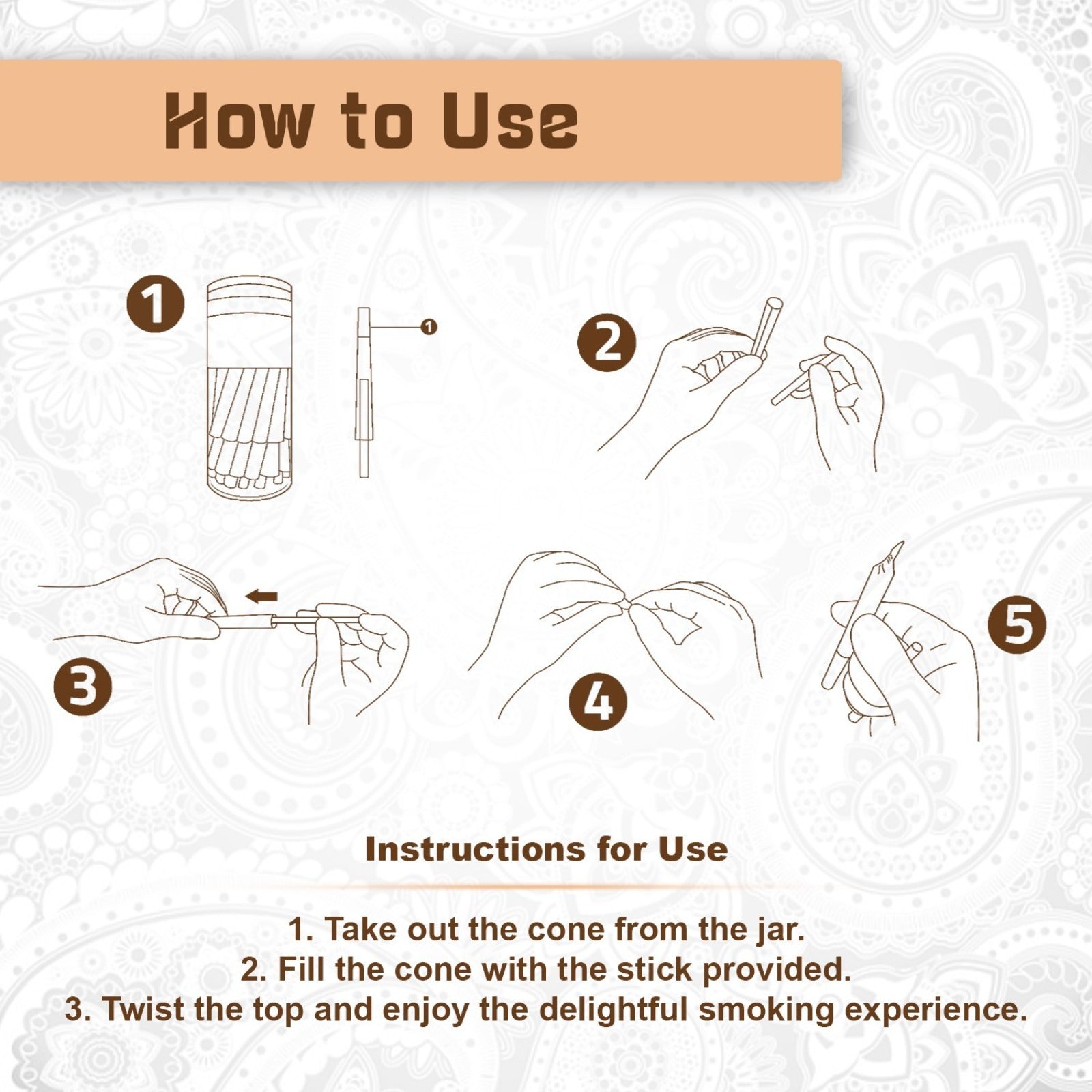 How to Use

1

1

2

3

4

5

Instructions for Use

1. Take out the cone from the jar.
2. Fill the cone with the stick provided.
3. Twist the top and enjoy the delightful smoking experience.