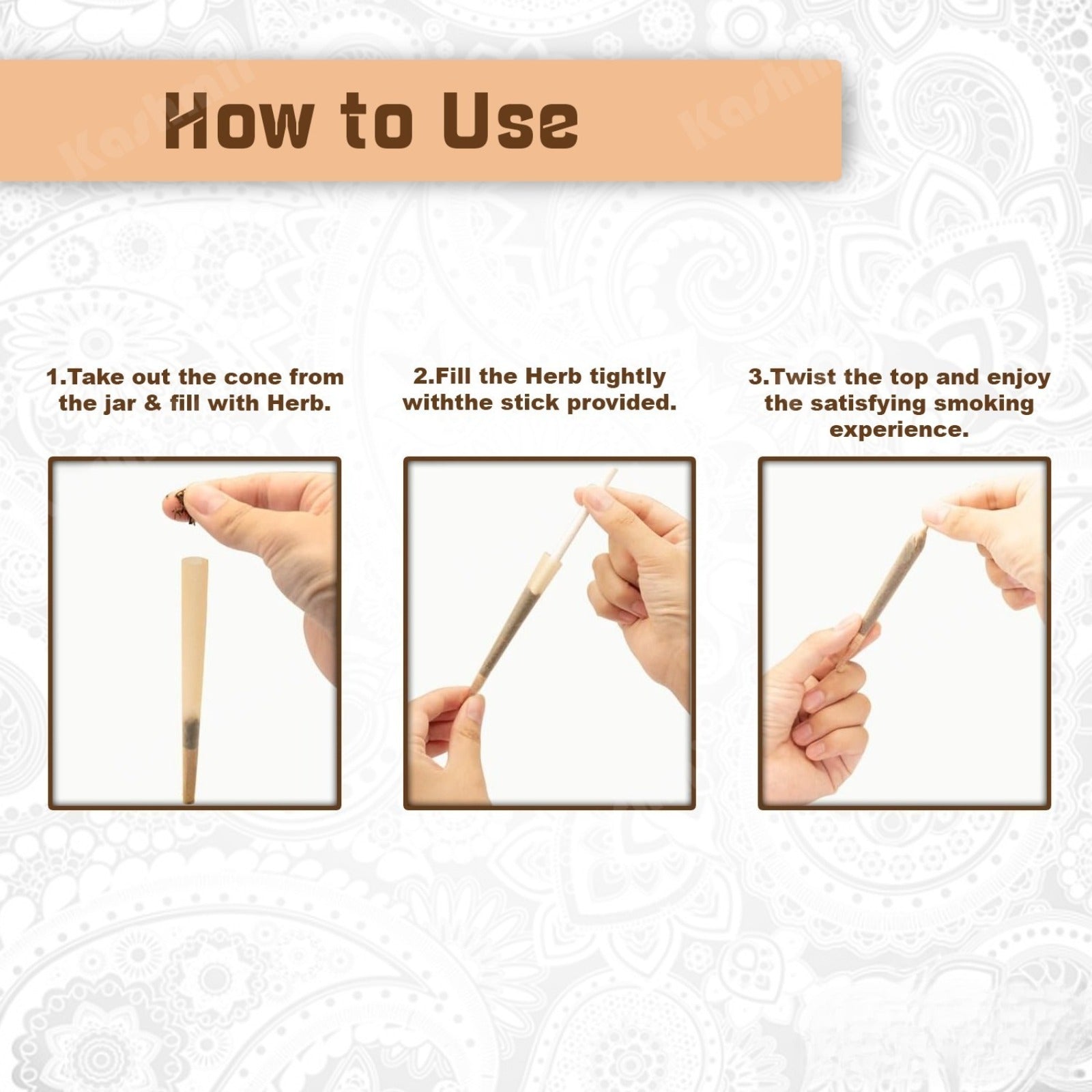 How to Use

1.Take out the cone from the jar & fill with Herb.

2.Fill the Herb tightly withthe stick provided.

3.Twist the top and enjoy the satisfying smoking experience.