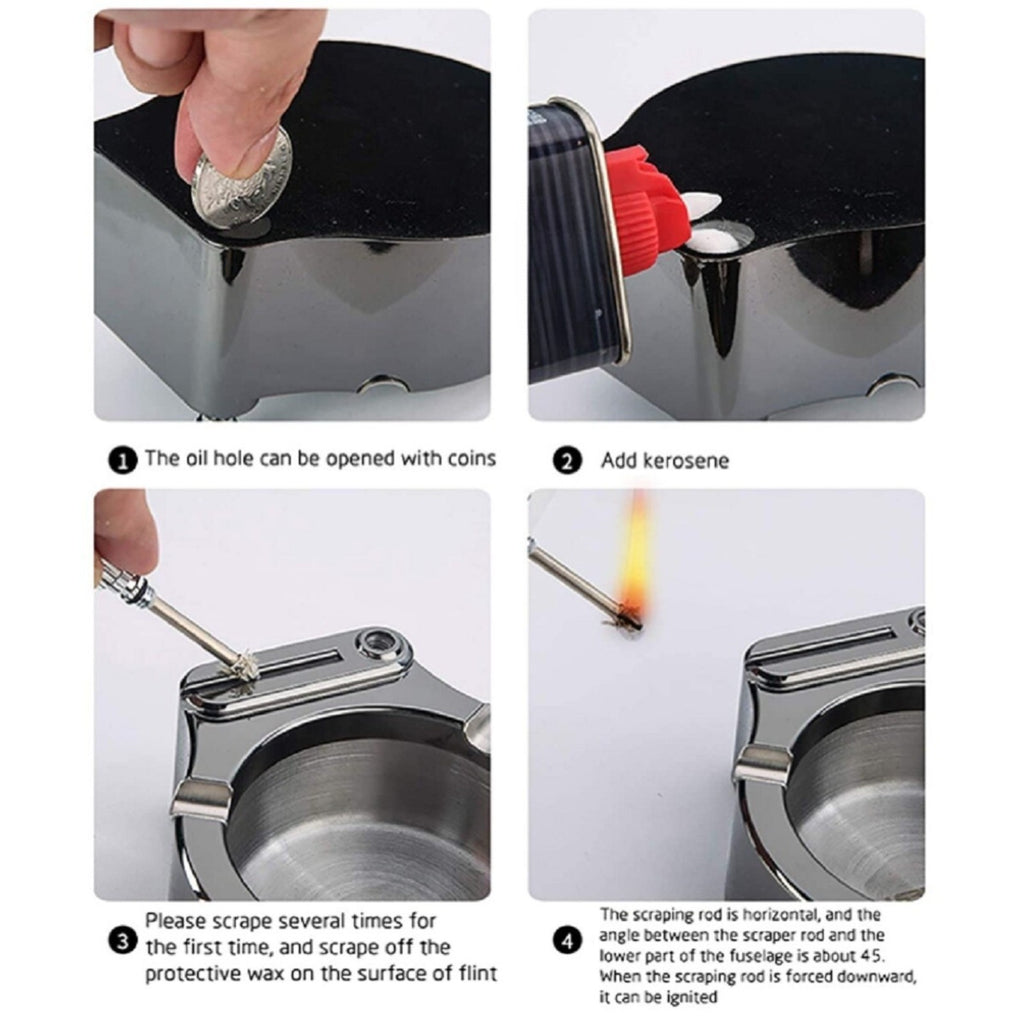 1 The oil hole can be opened with coins

2 Add kerosene

3 Please scrape several times for the first time, and scrape off the protective wax on the surface of flint

4 The scraping rod is horizontal, and the angle between the scraper rod and the lower part of the fuselage is about 45. When the scraping rod is forced downward, it can be ignited