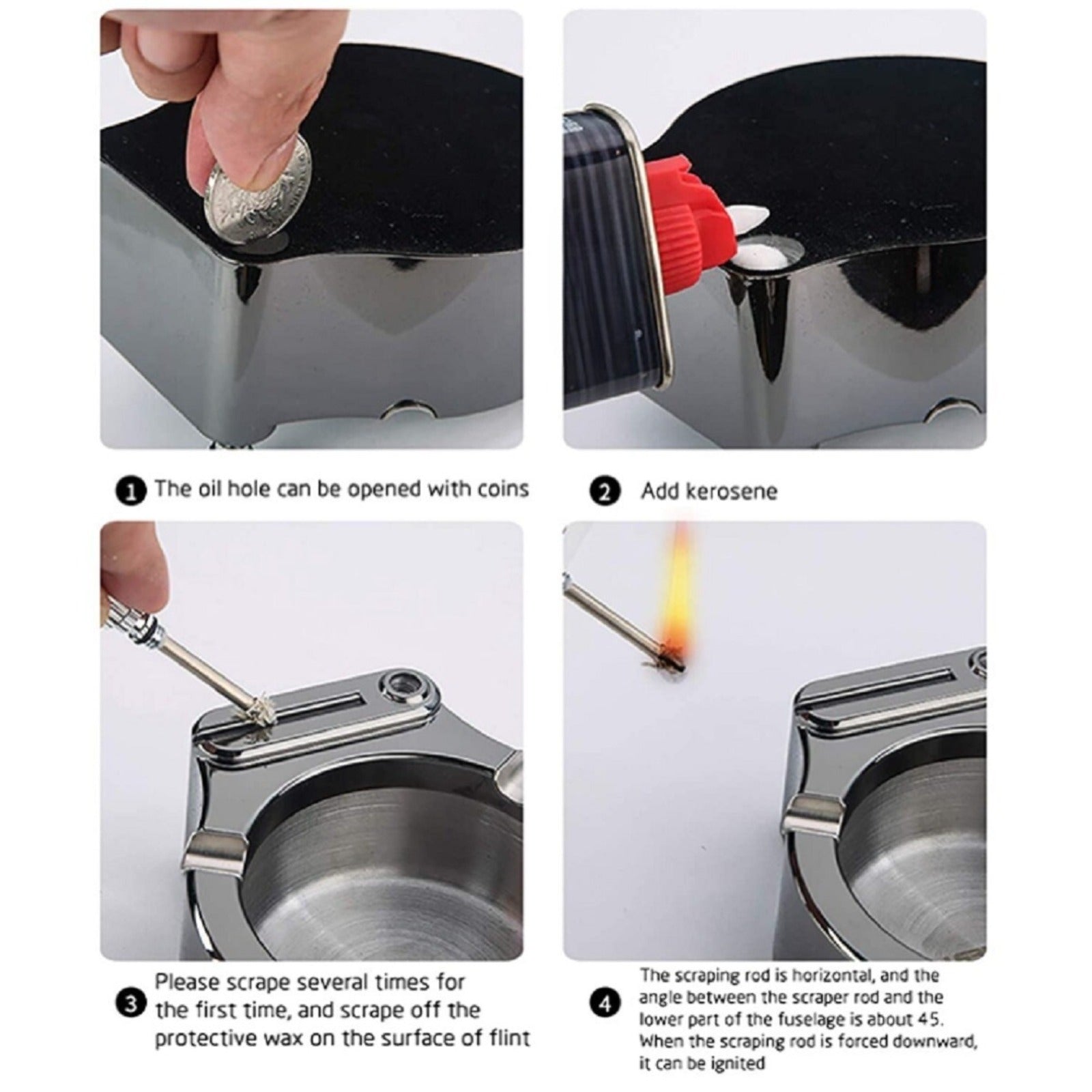 1 The oil hole can be opened with coins

2 Add kerosene

3 Please scrape several times for the first time, and scrape off the protective wax on the surface of flint

4 The scraping rod is horizontal, and the angle between the scraper rod and the lower part of the fuselage is about 45. When the scraping rod is forced downward, it can be ignited